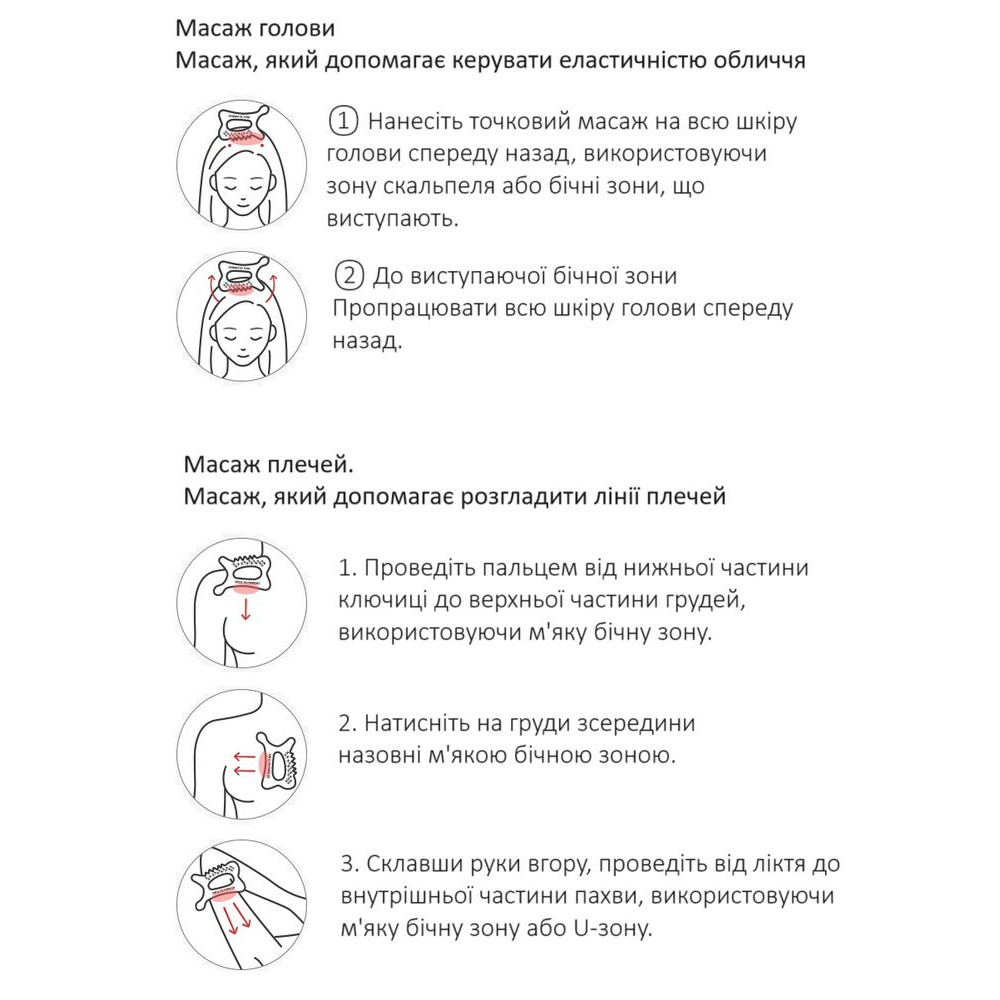 Масаж голови
Масаж, який допомагає керувати еластичністю обличчя

① Нанесіть точковий масаж на всю шкіру голови спереду назад, використовуючи зону скальпеля або бічні зони, що виступають.

② До виступаючої бічної зони Пропрацювати всю шкіру голови спереду назад.

Масаж плечей.
Масаж, який допомагає розгладити лінії плечей

1. Проведіть пальцем від нижньої частини ключиці до верхньої частини грудей, використовуючи м'яку бічну зону.

2. Натисніть на груди зсередини назовні м'якою бічною зоною.

3. Склавши руки вгору, проведіть від ліктя до внутрішньої частини пахви, використовуючи м'яку бічну зону або U-зону.