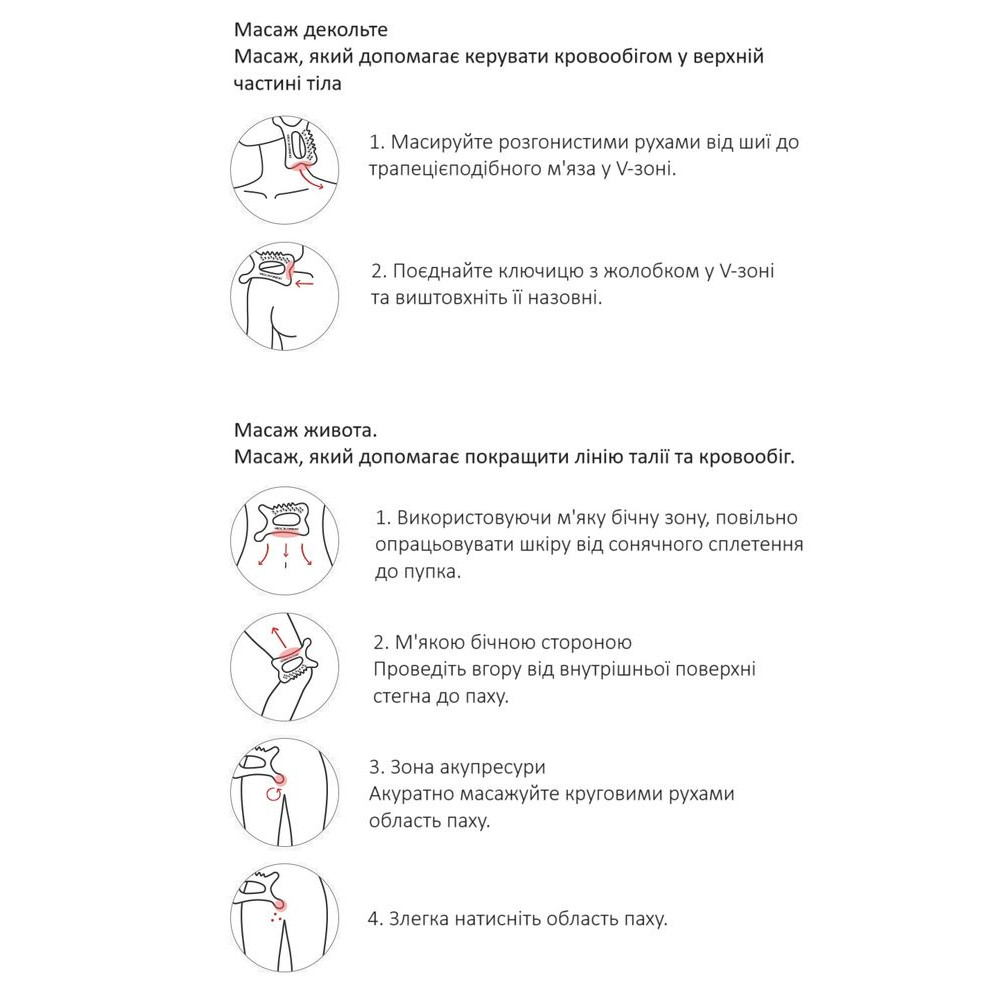 Масаж декольте
Масаж, який допомагає керувати кровообігом у верхній частині тіла

1. Масируйте розгонистими рухами від шиї до трапецієподібного м'яза у V-зоні.

2. Поєднайте ключицю з жолобком у V-зоні та виштовхніть її назовні.

Масаж живота.
Масаж, який допомагає покращити лінію талії та кровообіг.

1. Використовуючи м'яку бічну зону, повільно опрацьовувати шкіру від сонячного сплетення до пупка.

2. М'якою бічною стороною
Проведіть вгору від внутрішньої поверхні стегна до паху.

3. Зона акупресури
Акуратно масажуйте круговими рухами область паху.

4. Злегка натисніть область паху.